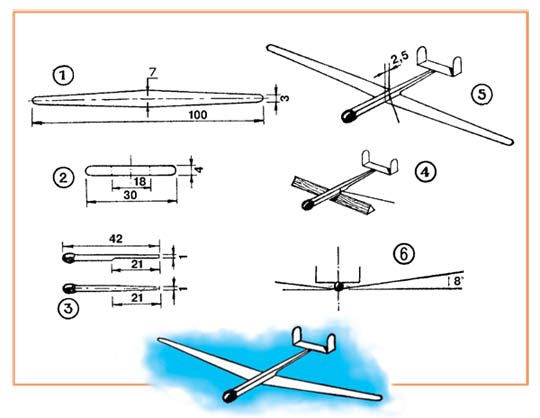 1
7
3
100

2
4
18
30

42
1
21
1
21
3

2,5
5

4

6
8°